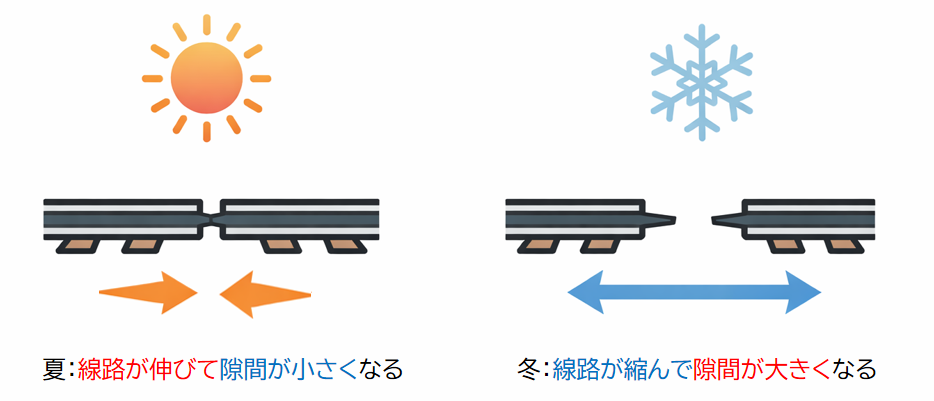 夏：線路が伸びて隙間が小さくなる

冬：線路が縮んで隙間が大きくなる